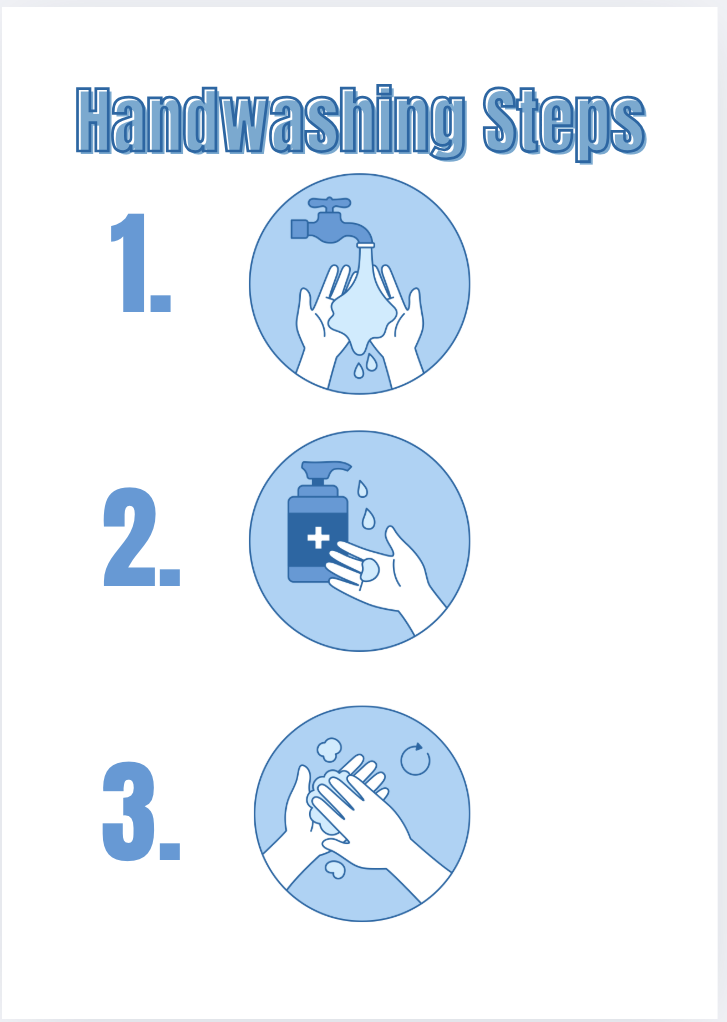 Handwashing Steps

1.

2.

3.